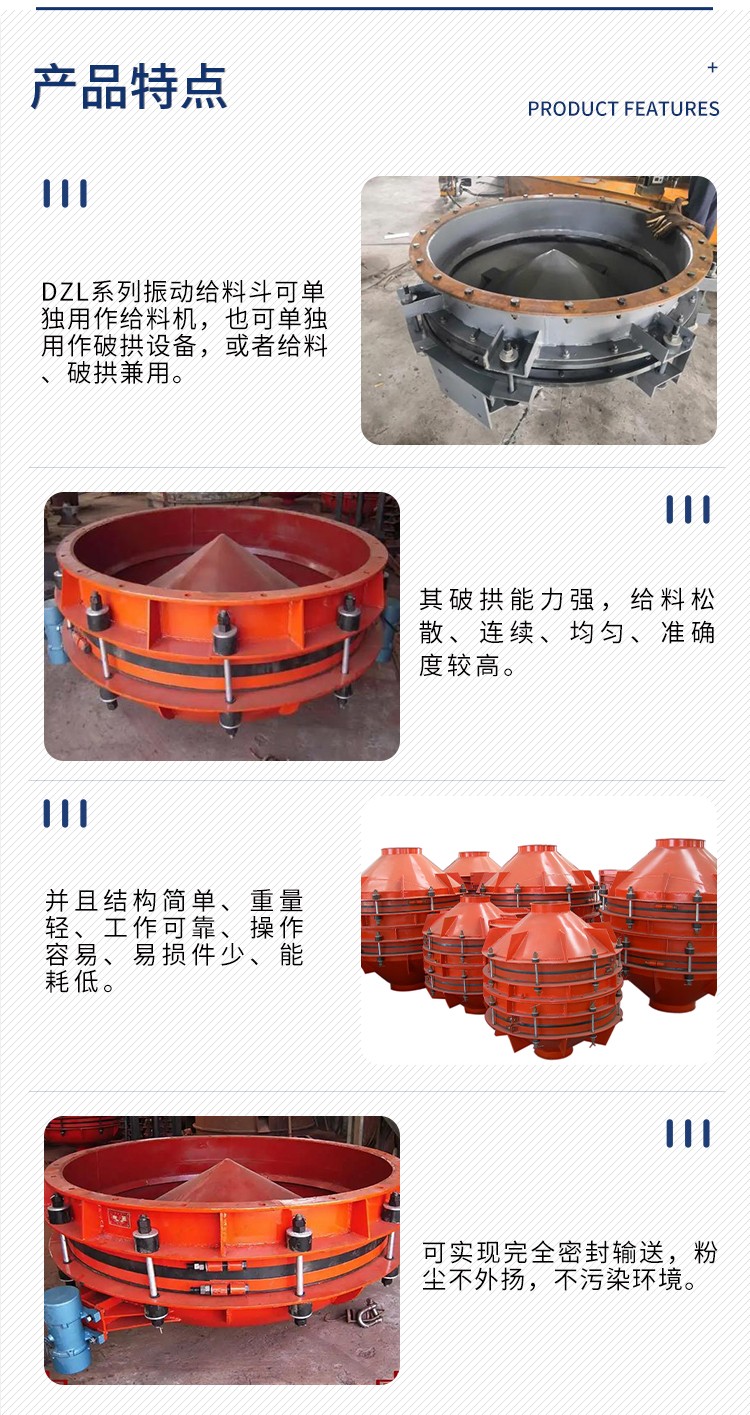 产品特点

+
PRODUCT FEATURES

DZL系列振动给料斗可单独用作给料机，也可单独用作破拱设备，或者给料、破拱兼用。

其破拱能力强，给料松散、连续、均匀、准确度较高。

并且结构简单、重量轻、工作可靠、操作容易、易损件少、能耗低。

可实现完全密封输送，粉尘不外扬，不污染环境。