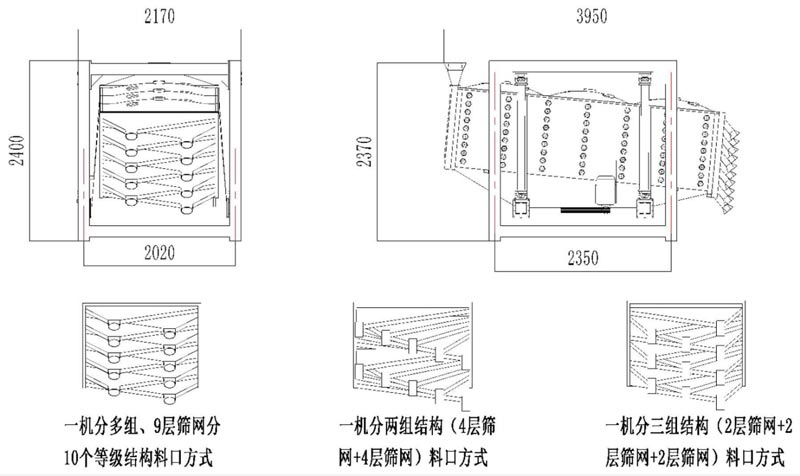 2170

2400

2020

3950

2370

2350

一机分多组、9层筛网分10个等级结构料口方式

一机分两组结构（4层筛网+4层筛网）料口方式

一机分三组结构（2层筛网+2层筛网+2层筛网）料口方式