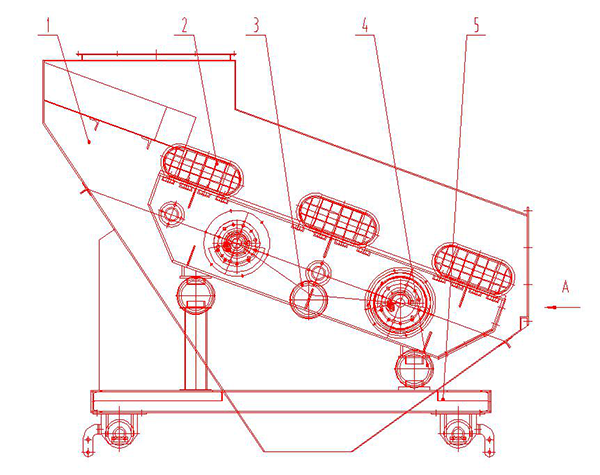 1
2
3
4
5
A